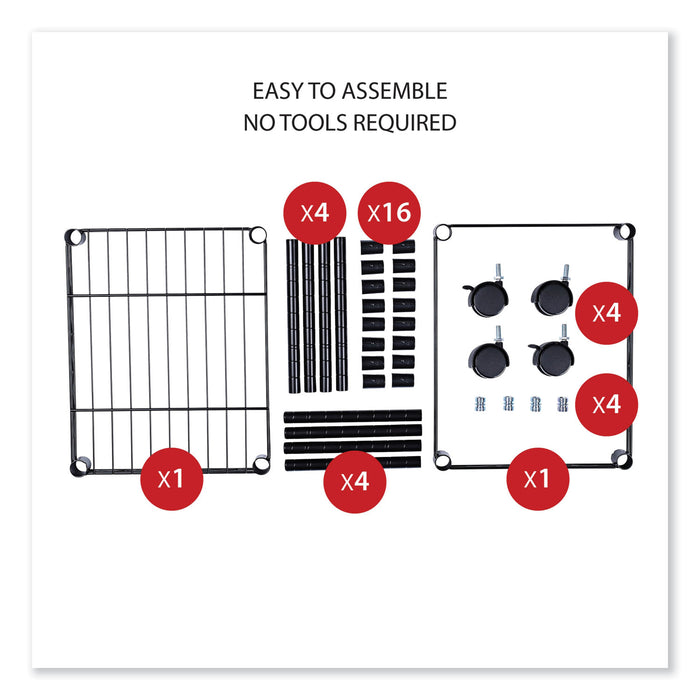 EASY TO ASSEMBLE
NO TOOLS REQUIRED

X4

X16

X4

X4

X1

X4

X1